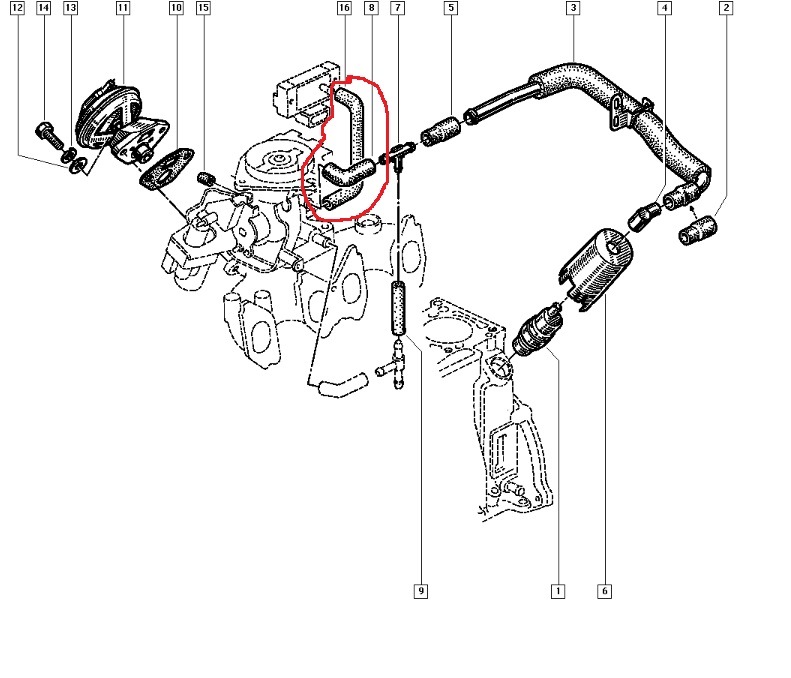 12 14 13 11 10 15 16 8 7 5 3 4 2

9 1 6