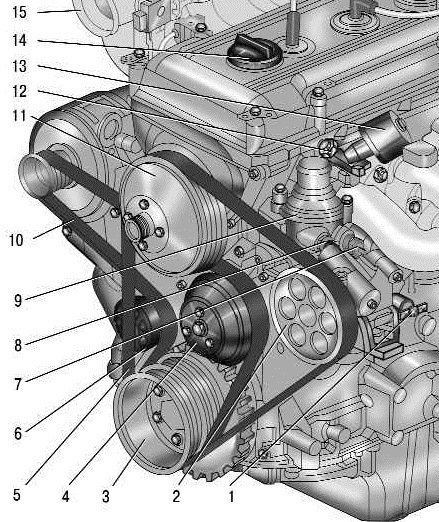 15
14
13
12
11
10
9
8
7
6
5
4
3
2
1