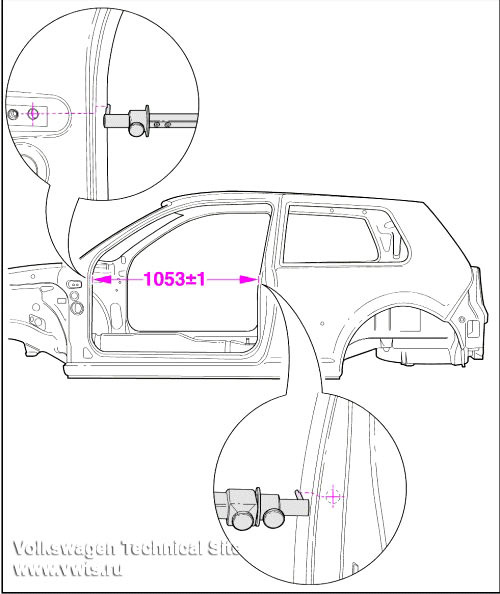 1053±1

Volkswagen Technical Site
www.vwts.ru