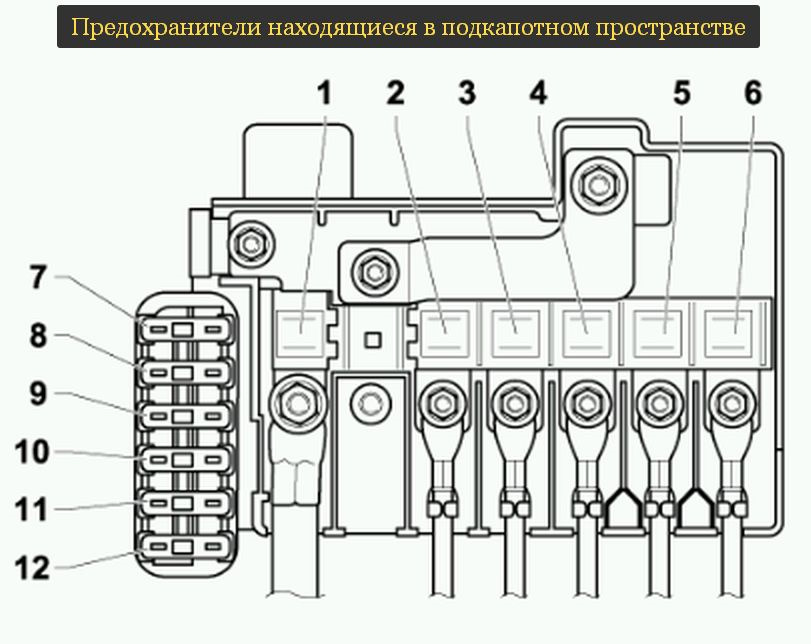 Предохранители находящиеся в подкапотном пространстве

1
2
3
4
5
6
7
8
9
10
11
12