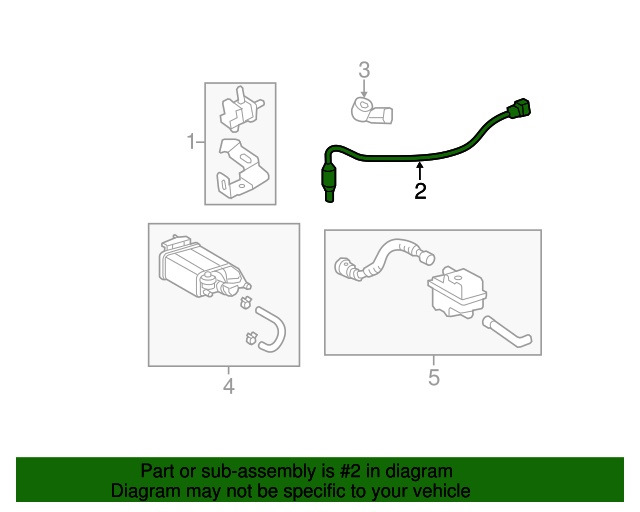 3

1

2

4

5

Part or sub-assembly is #2 in diagram
Diagram may not be specific to your vehicle