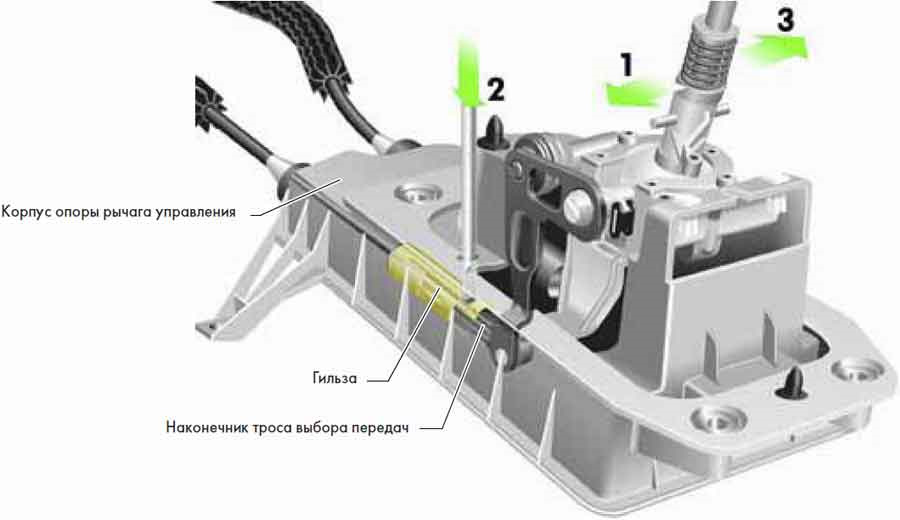 3
1
2
Корпус опоры рычага управления
Гильза
Наконечник троса выбора передач