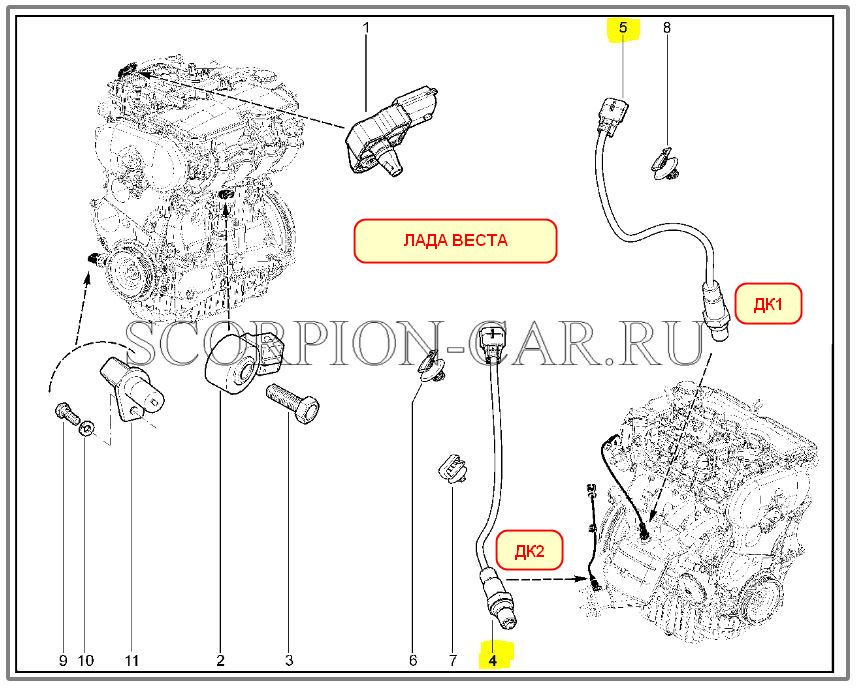 1

5

8

ЛАДА ВЕСТА

ДК1

SCORPION-CAR.RU

ДК2

9 10 11 2 3 6 7 4