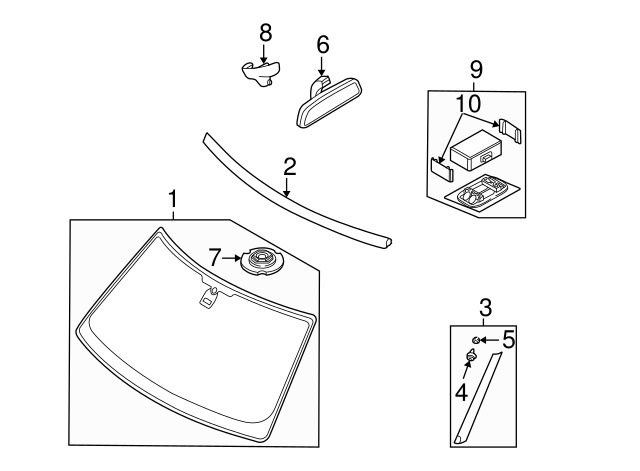 8
6
9
10
2
1
7
3
5
4