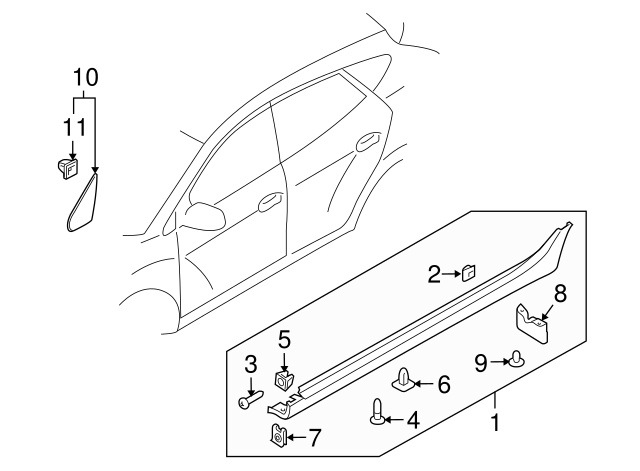 10
11
2
8
5
3
9
6
4
7
1