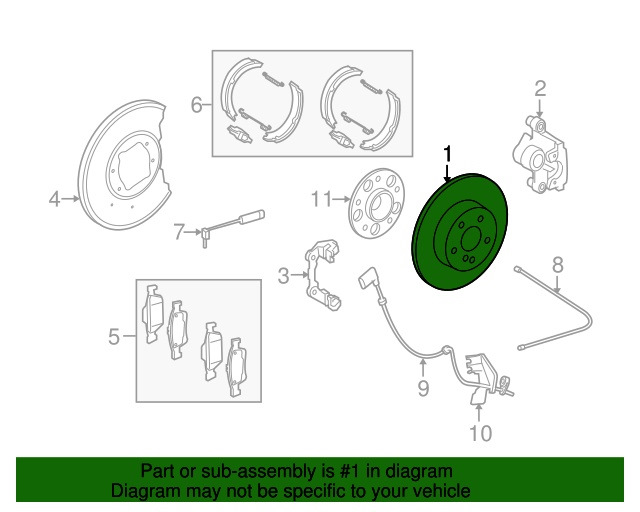 6
2
1
4
11
7
3
8
5
9
10

Part or sub-assembly is #1 in diagram
Diagram may not be specific to your vehicle