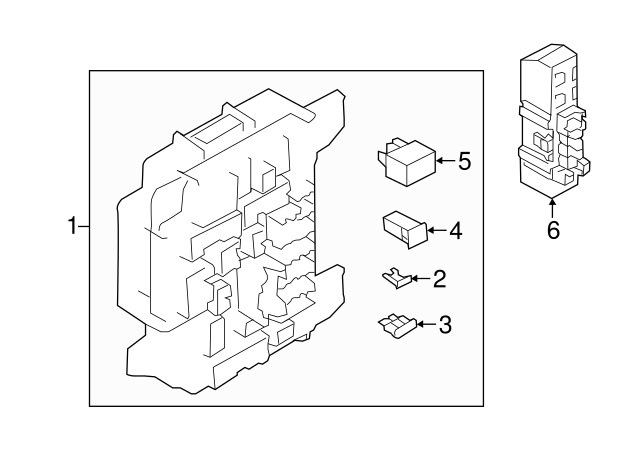 1
5
4
2
3
6