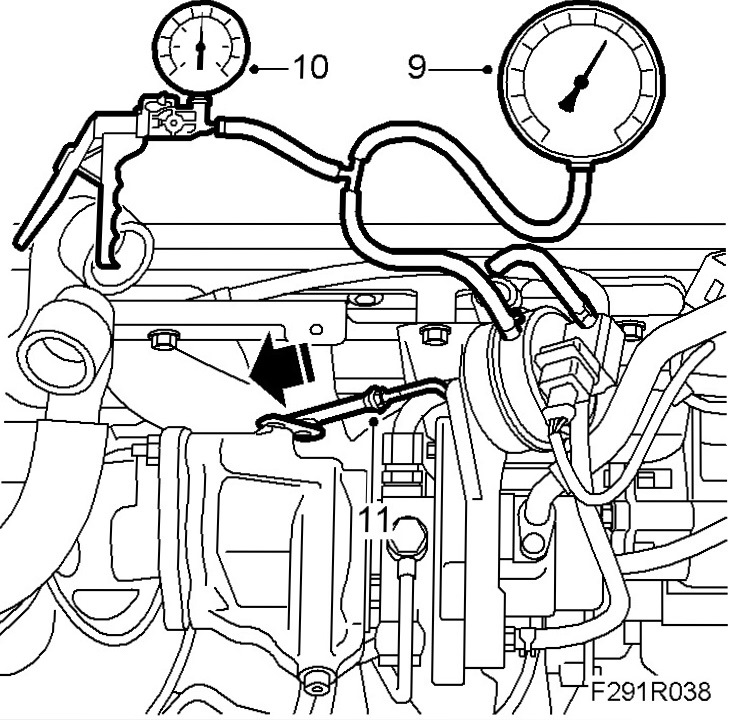 10
9
11
F291R038