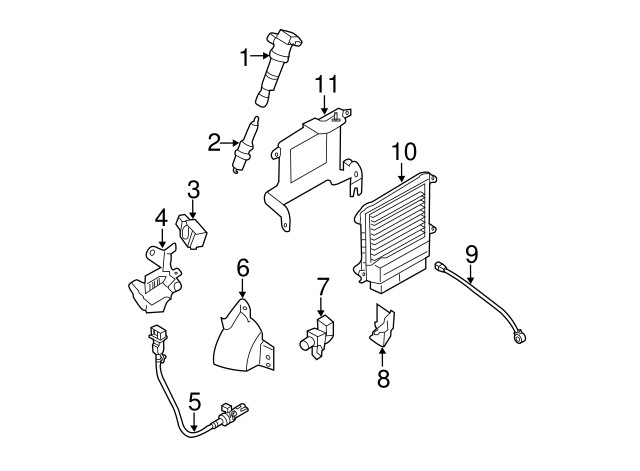 1
11
2
10
3
4
9
6
7
8
5