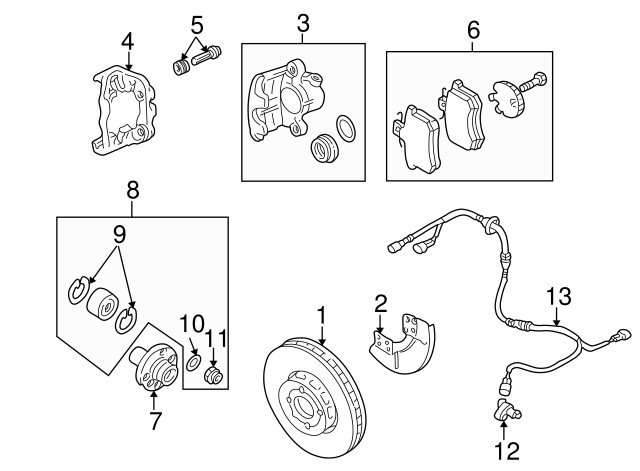 4
5
3
6
8
9
10
11
7
1
2
13
12