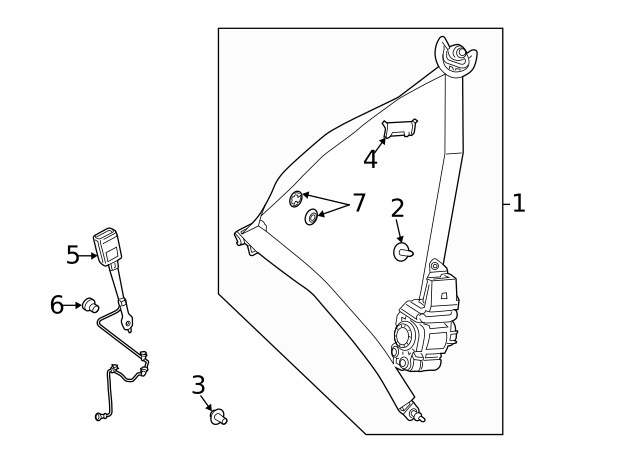 4
7
2
1
5
6
3