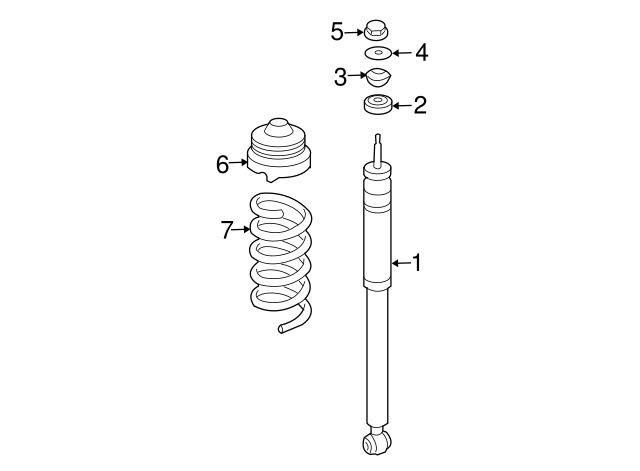 5
4
3
2
6
7
1