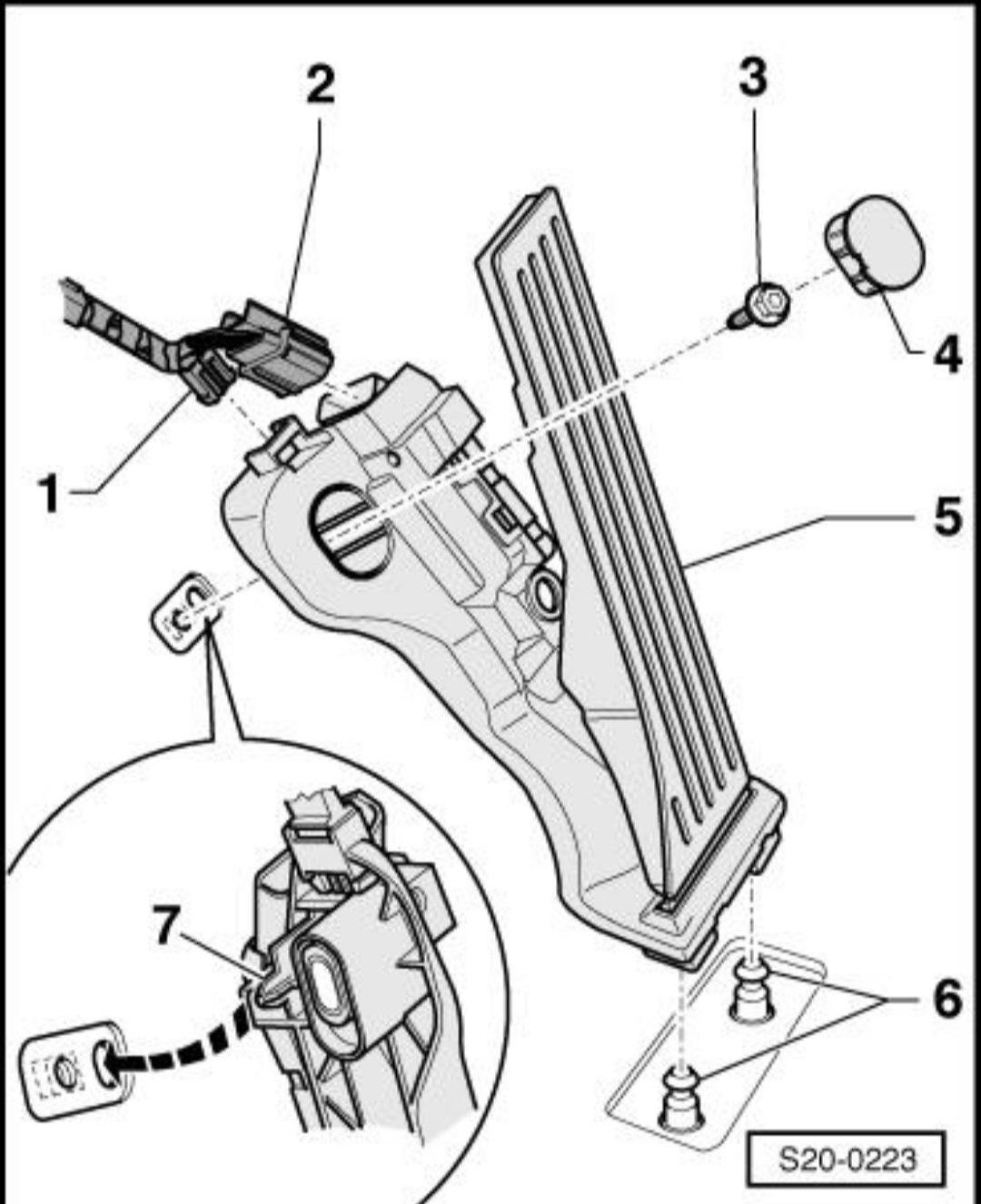 2
3
4
1
5
7
6
S20-0223