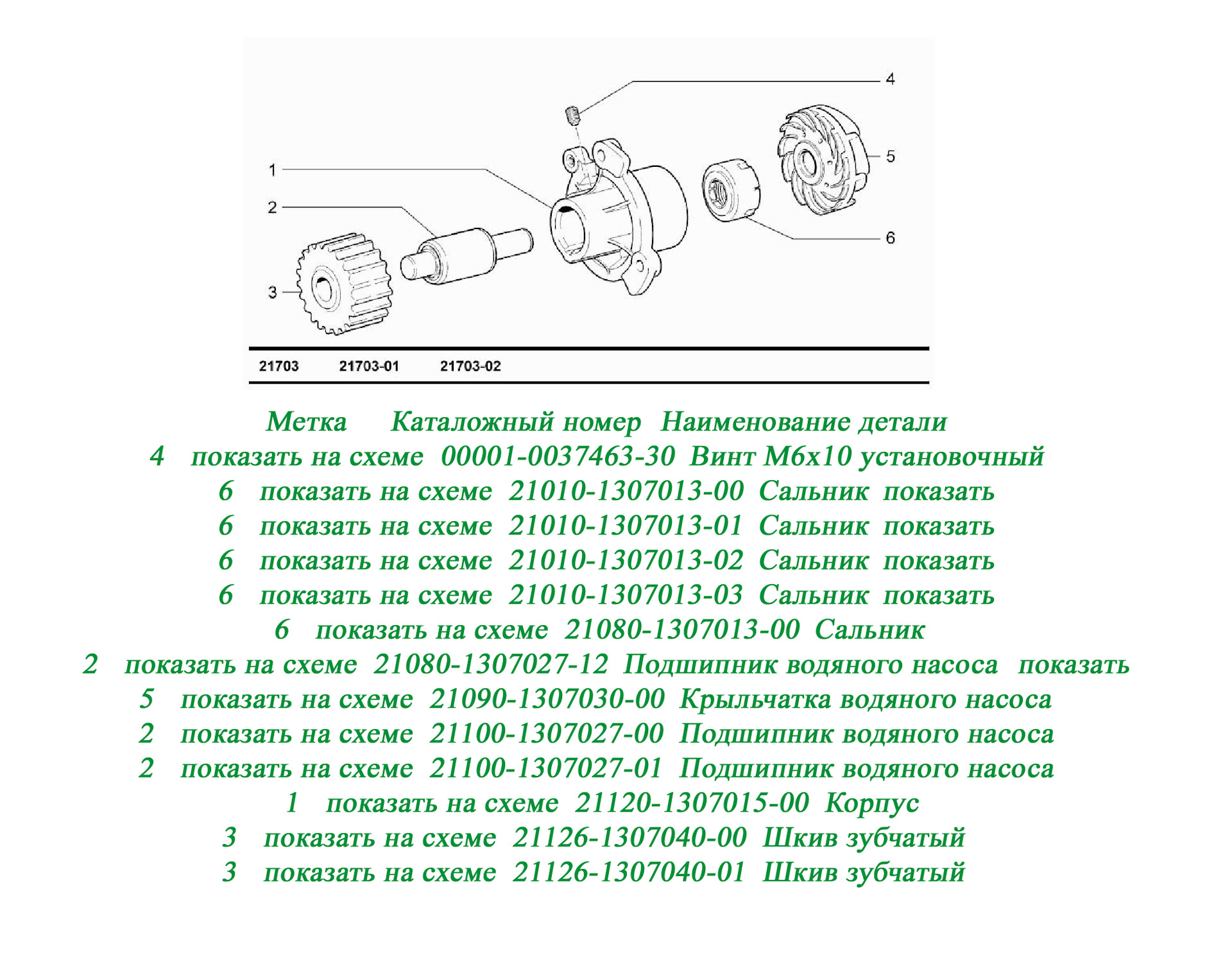 4

1

5

2

6

3

21703 21703-01 21703-02

Метка Каталожный номер Наименование детали
4 показать на схеме 00001-0037463-30 Винт М6х10 установочный
6 показать на схеме 21010-1307013-00 Сальник показать
6 показать на схеме 21010-1307013-01 Сальник показать
6 показать на схеме 21010-1307013-02 Сальник показать
6 показать на схеме 21010-1307013-03 Сальник показать
6 показать на схеме 21080-1307013-00 Сальник
2 показать на схеме 21080-1307027-12 Подшипник водяного насоса показать
5 показать на схеме 21090-1307030-00 Крыльчатка водяного насоса
2 показать на схеме 21100-1307027-00 Подшипник водяного насоса
2 показать на схеме 21100-1307027-01 Подшипник водяного насоса
1 показать на схеме 21120-1307015-00 Корпус
3 показать на схеме 21126-1307040-00 Шкив зубчатый
3 показать на схеме 21126-1307040-01 Шкив зубчатый