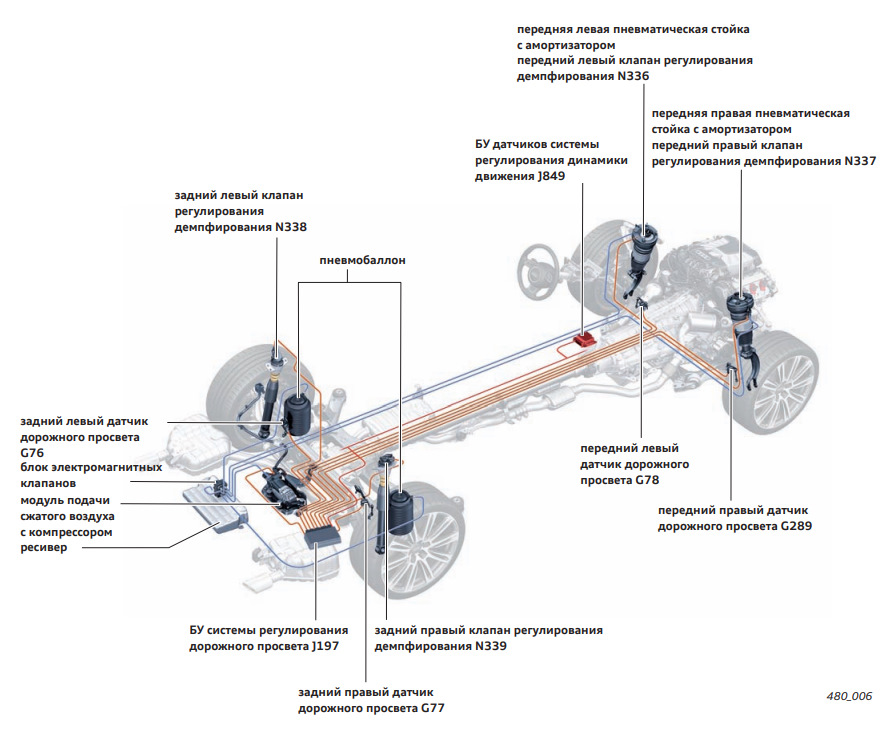 передняя левая пневматическая стойка с амортизатором
передний левый клапан регулирования демпфирования N336

передняя правая пневматическая стойка с амортизатором
передний правый клапан регулирования демпфирования N337

БУ датчиков системы регулирования динамики движения J849

задний левый клапан регулирования демпфирования N338

пневмобаллон

задний левый датчик дорожного просвета G76
блок электромагнитных клапанов
модуль подачи сжатого воздуха с компрессором
ресивер

передний левый датчик дорожного просвета G78

передний правый датчик дорожного просвета G289

БУ системы регулирования дорожного просвета J197

задний правый клапан регулирования демпфирования N339

задний правый датчик дорожного просвета G77

480_006