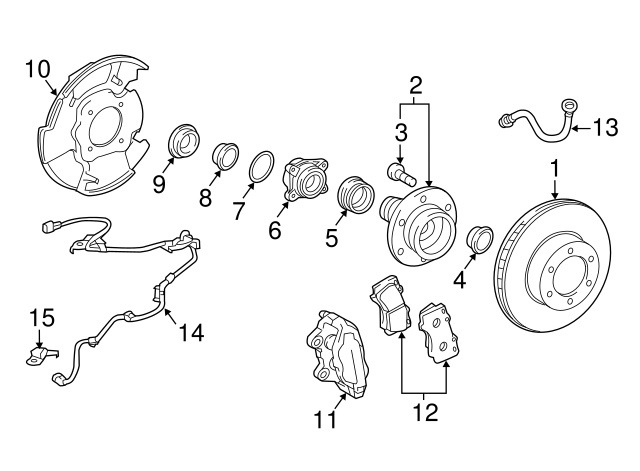 10
2
3
13
1
9
8
7
6
5
4
15
14
11
12