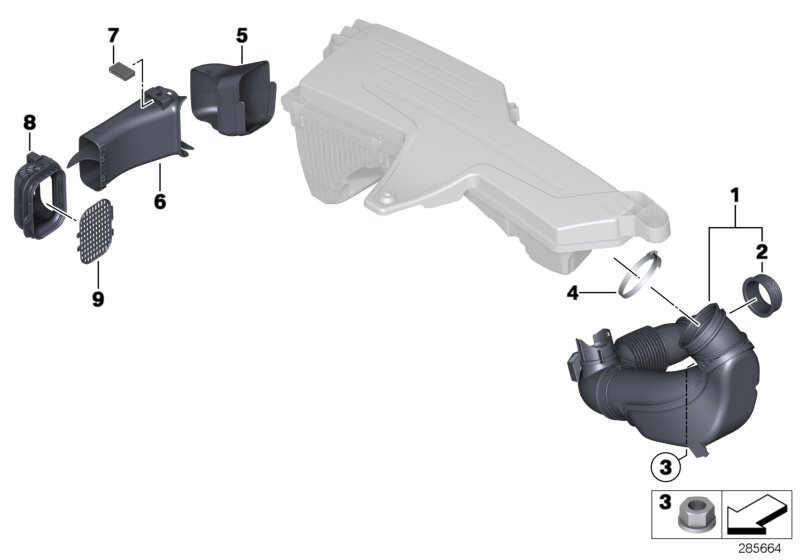 7
5
8
6
9
1
2
4
3
3
285664