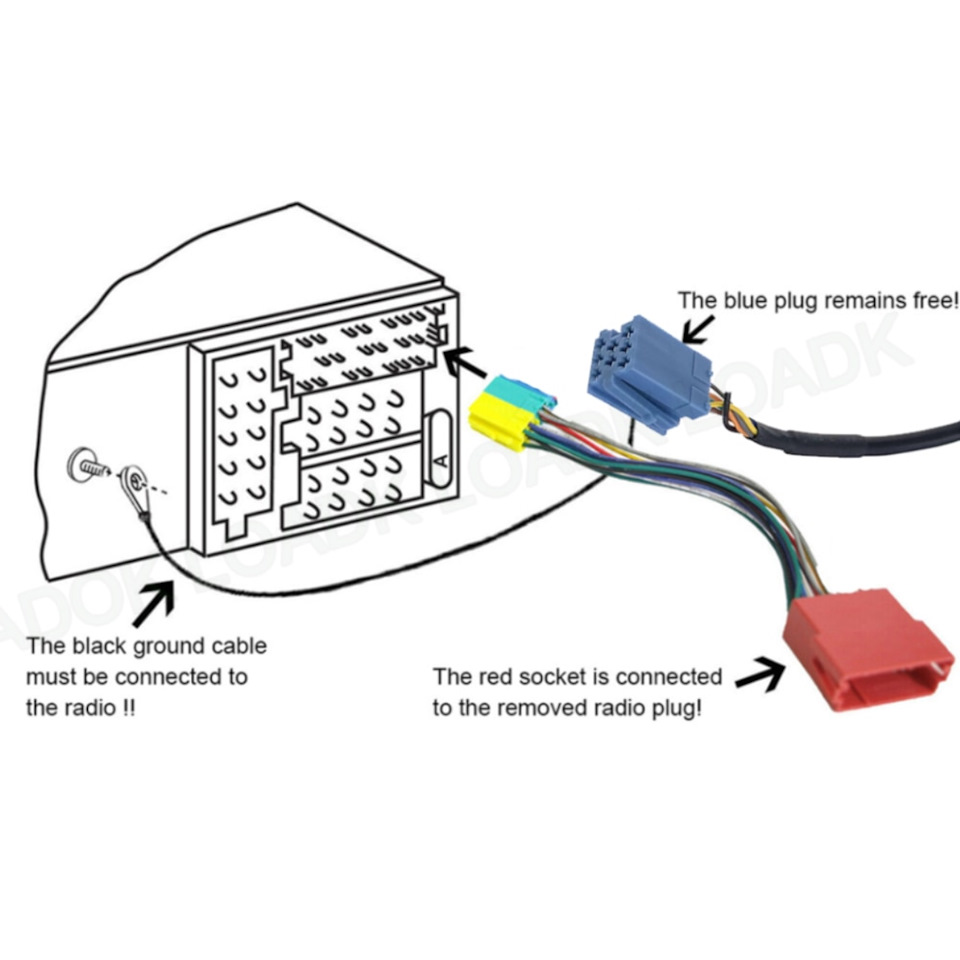 The blue plug remains free!

A

The black ground cable must be connected to the radio !!

The red socket is connected to the removed radio plug!

LOADK LOADK LOADK