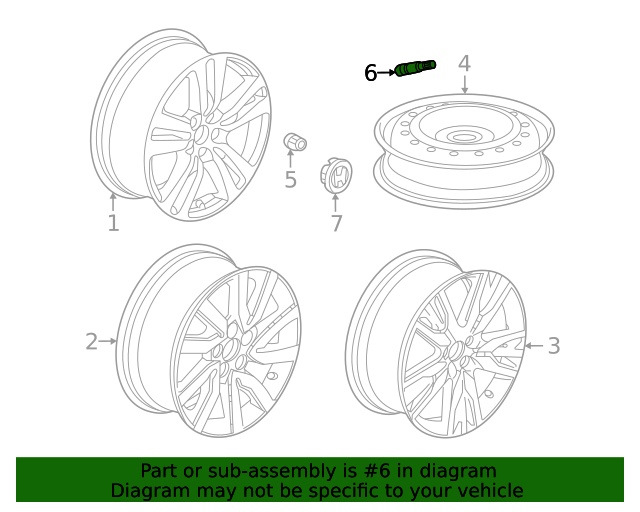 6
4
5
7
1
2
3

Part or sub-assembly is #6 in diagram
Diagram may not be specific to your vehicle