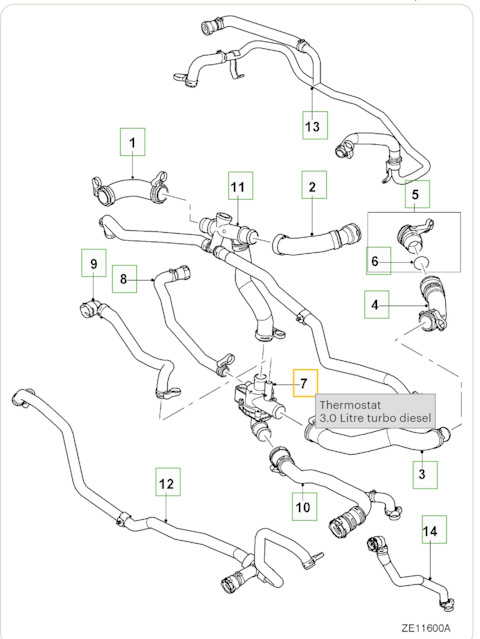 13

1

11

2

5

6

9

8

4

7

Thermostat
3.0 Litre turbo diesel

3

12

10

14

ZE11600A