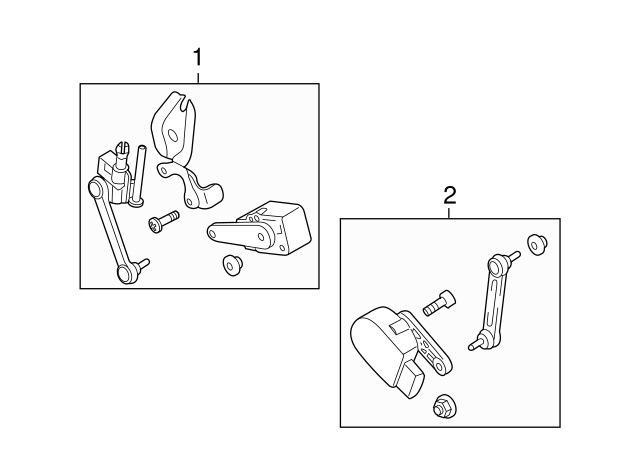 1

2