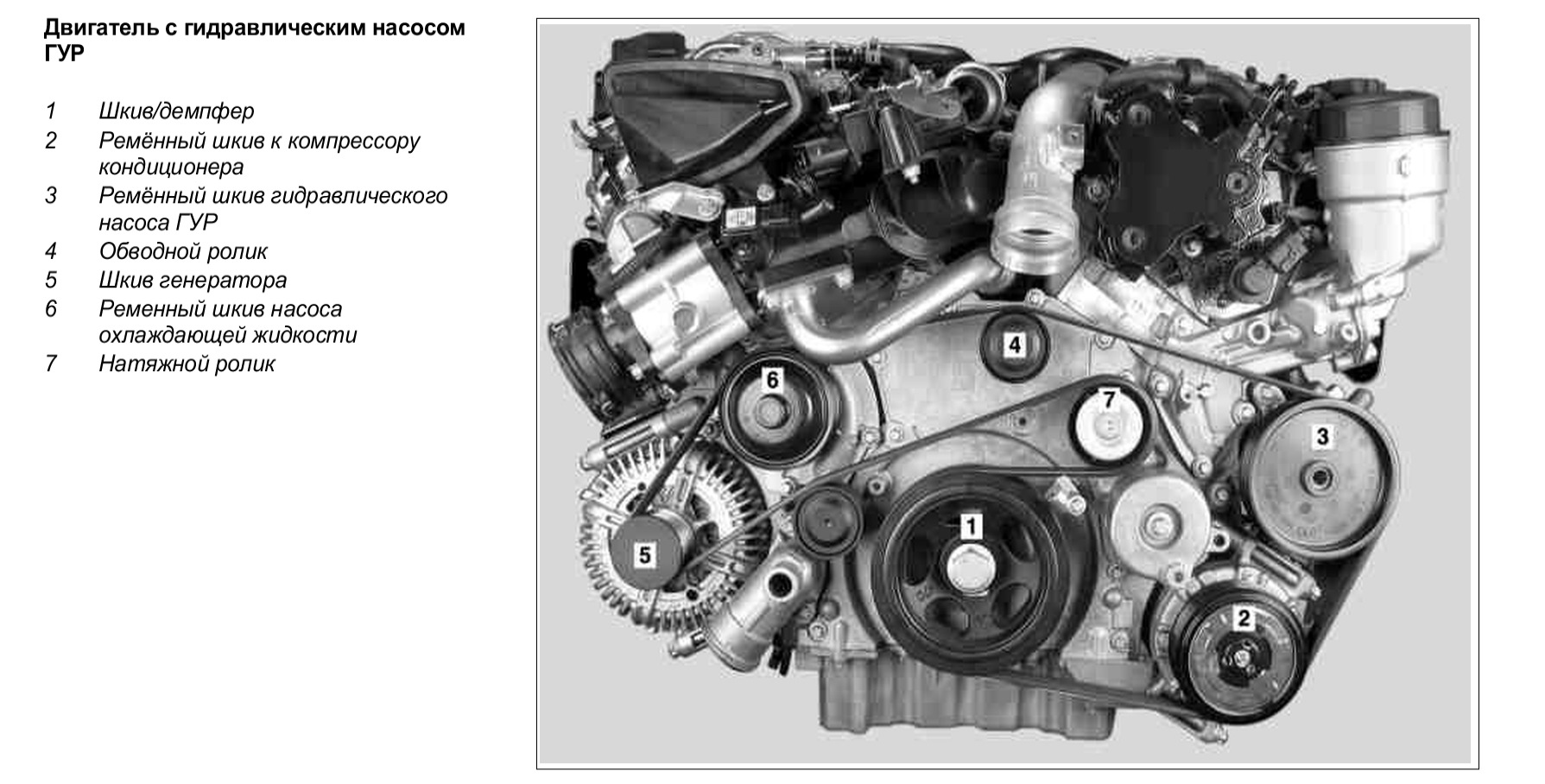 Двигатель с гидравлическим насосом ГУР

1 Шкив/демпфер
2 Ремённый шкив к компрессору кондиционера
3 Ремённый шкив гидравлического насоса ГУР
4 Обводной ролик
5 Шкив генератора
6 Ременный шкив насоса охлаждающей жидкости
7 Натяжной ролик

4
6
7
3
1
5
2