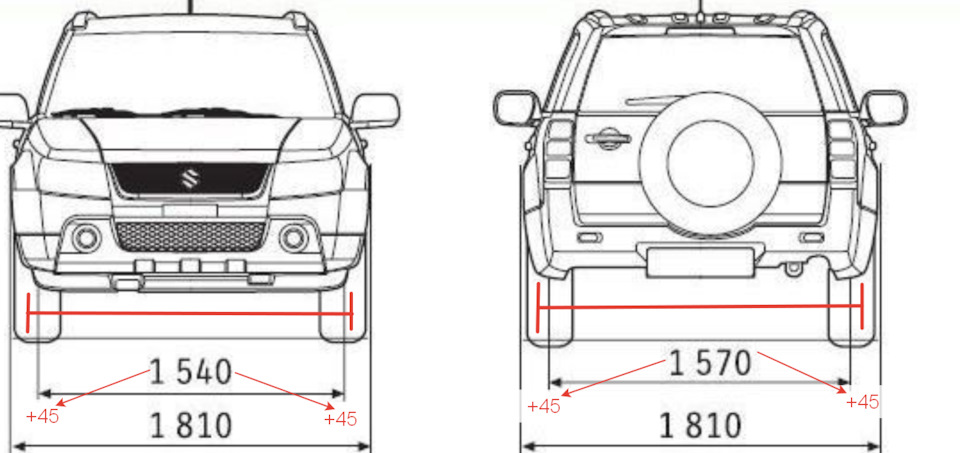 1 540
+45
+45
1 810
1 570
+45
+45
1 810