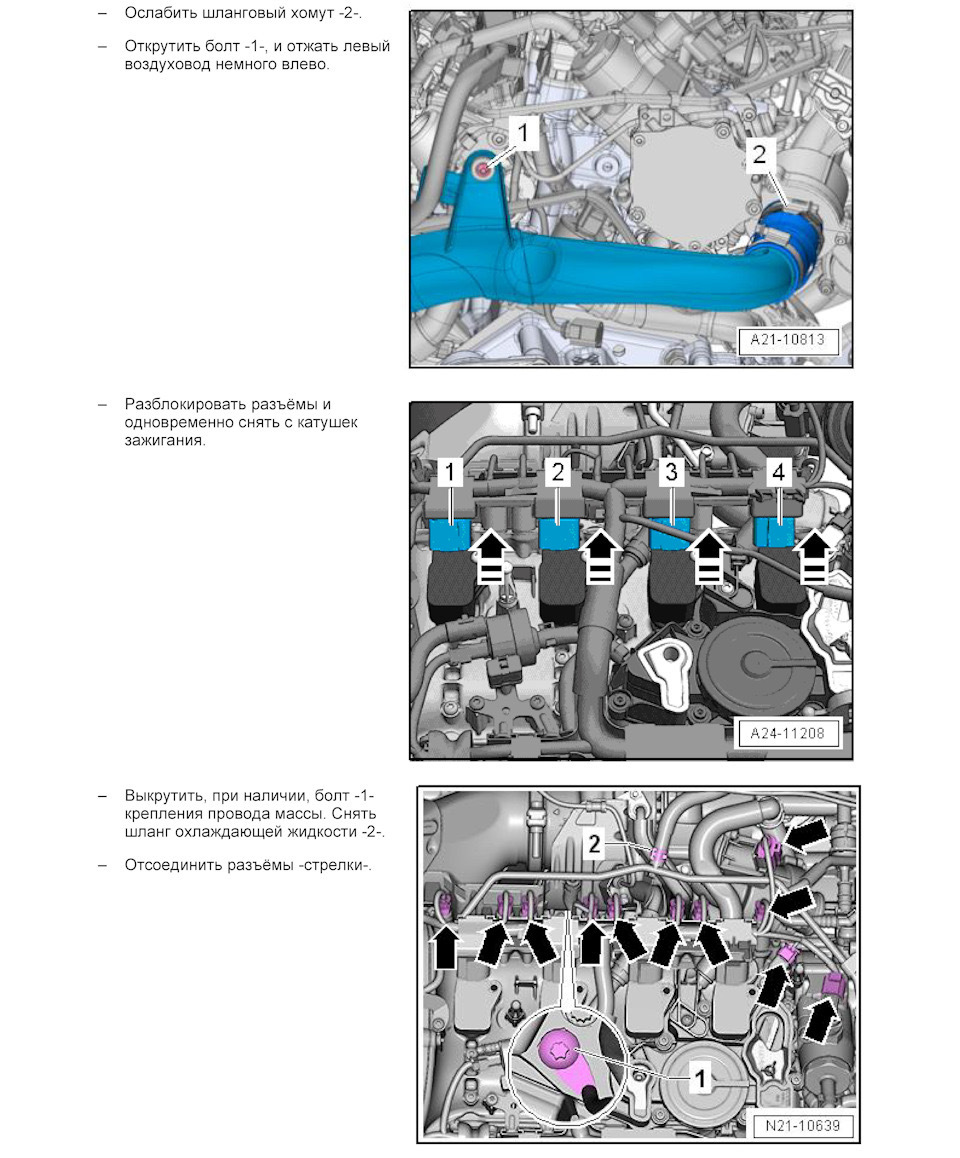 – Ослабить шланговый хомут -2-.

– Открутить болт -1-, и отжать левый воздуховод немного влево.

1

2

A21-10813

– Разблокировать разъёмы и одновременно снять с катушек зажигания.

1

2

3

4

A24-11208

– Выкрутить, при наличии, болт -1- крепления провода массы. Снять шланг охлаждающей жидкости -2-.

– Отсоединить разъёмы -стрелки-.

2

1

N21-10639