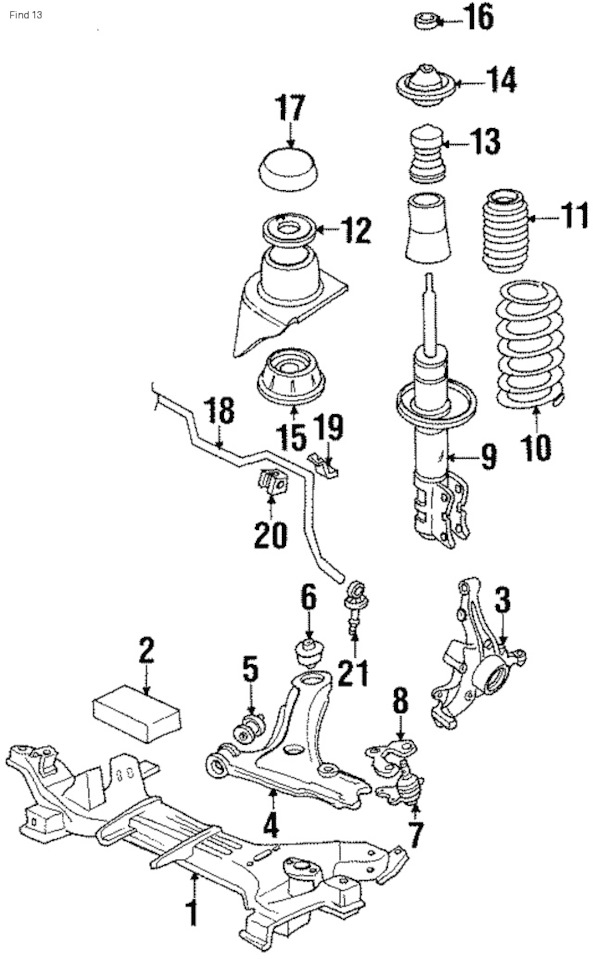 Find 13

16
14
17
13
12
11
18
15
19
9
10
20
6
3
2
5
21
8
4
7
1