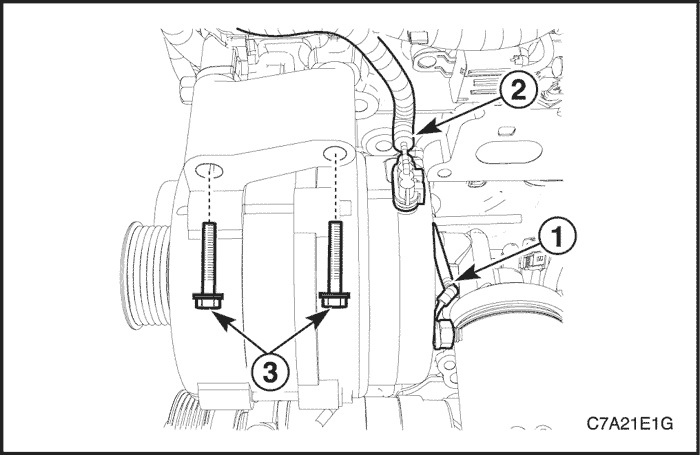 2
1
3
C7A21E1G