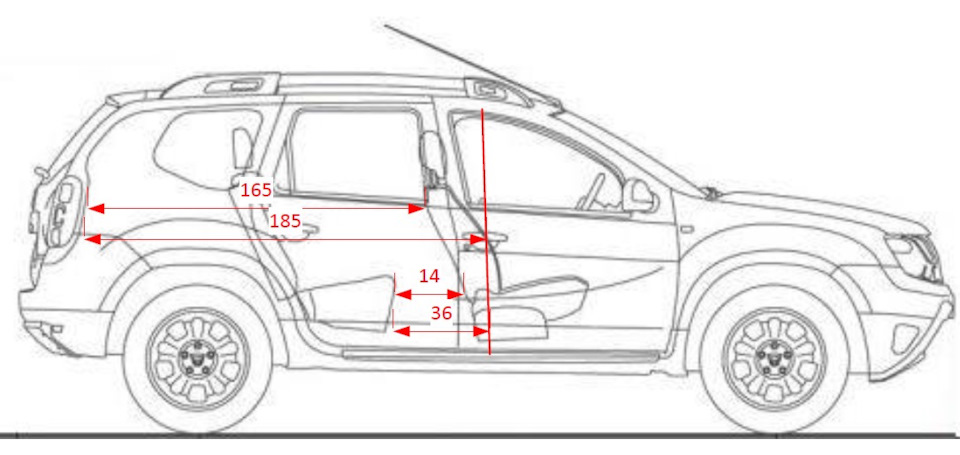 165
185
14
36