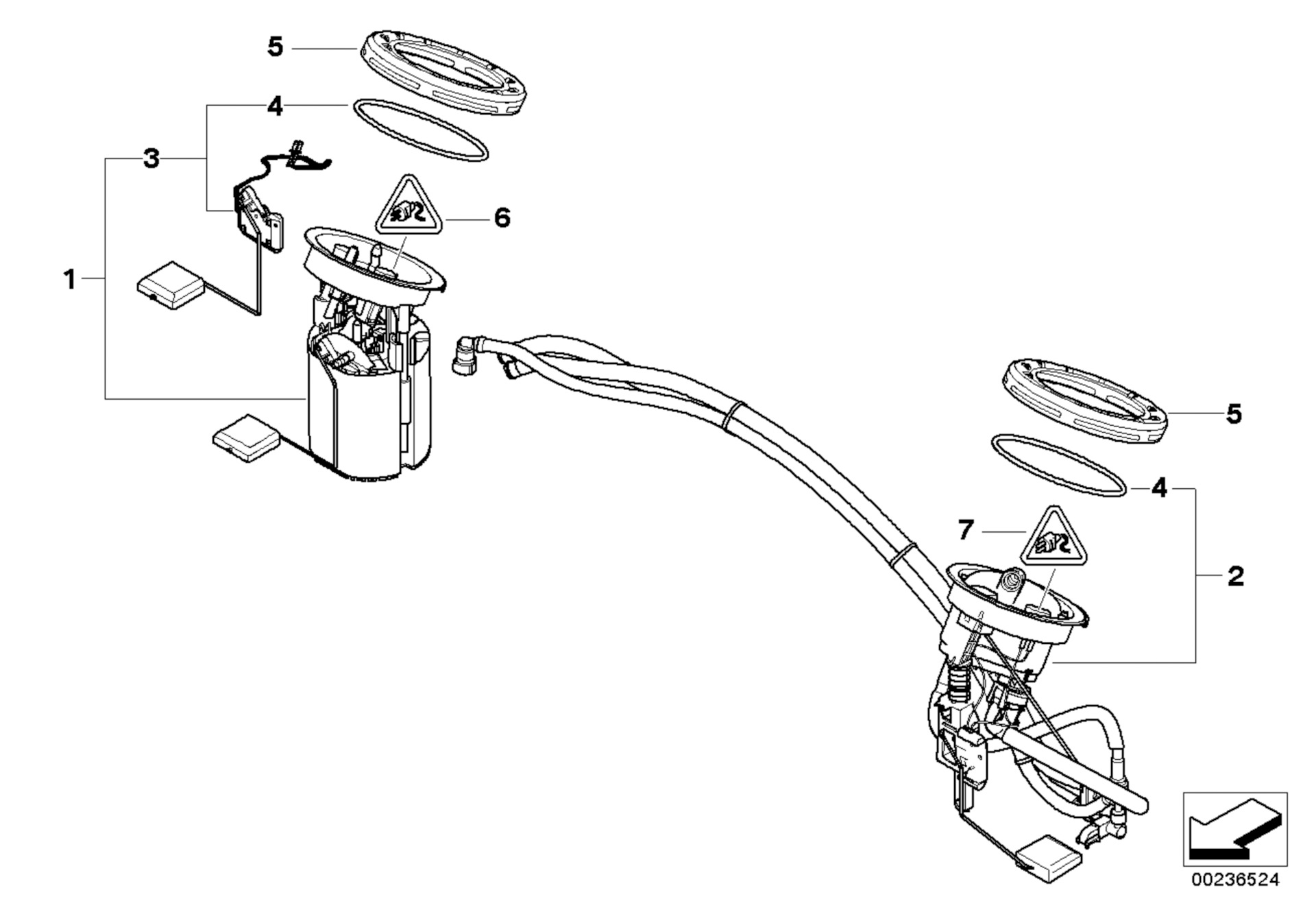 5
4
3
6
1
5
4
7
2
00236524