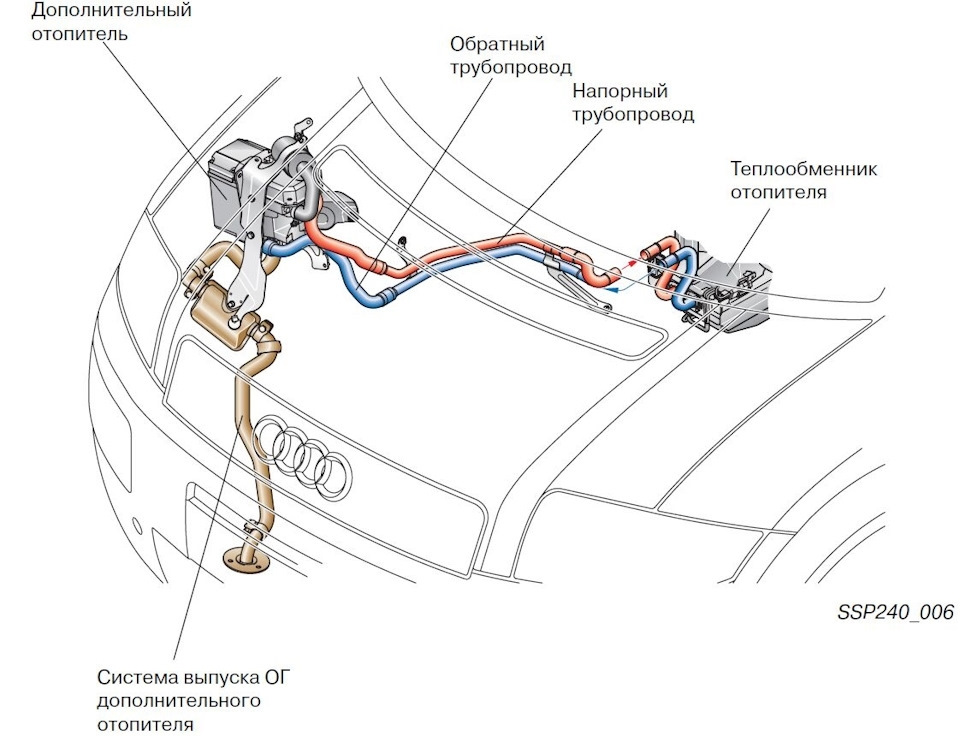 Дополнительный отопитель

Обратный трубопровод

Напорный трубопровод

Теплообменник отопителя

SSP240_006

Система выпуска ОГ дополнительного отопителя