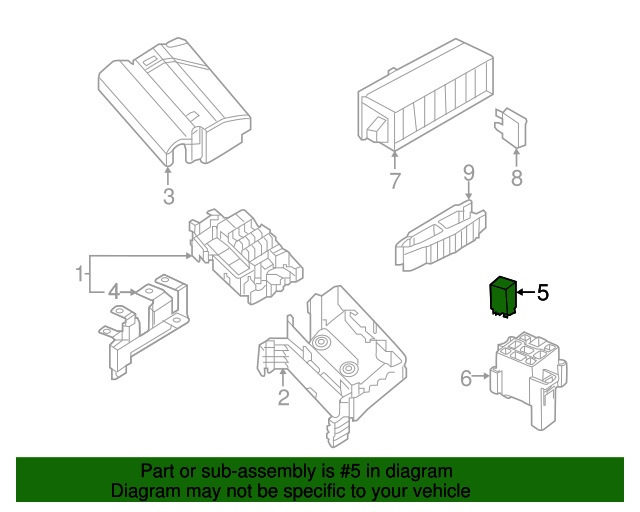 3

7

8

9

1

4

5

2

6

Part or sub-assembly is #5 in diagram
Diagram may not be specific to your vehicle