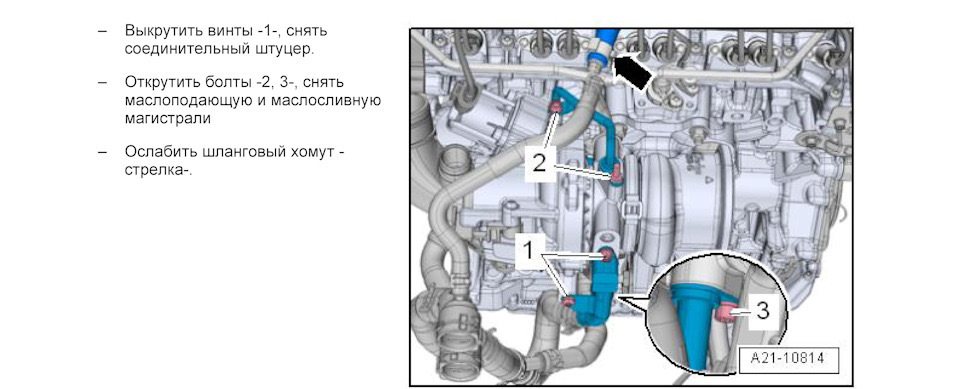 – Выкрутить винты -1-, снять соединительный штуцер.

– Открутить болты -2, 3-, снять маслоподающую и маслосливную магистрали

– Ослабить шланговый хомут -стрелка-.

2

1

3

A21-10814