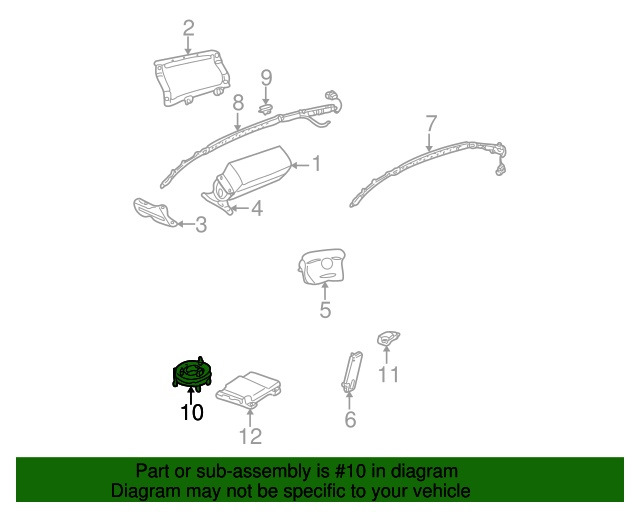 2
9
8
7
1
4
3
5
11
6
10
12

Part or sub-assembly is #10 in diagram
Diagram may not be specific to your vehicle