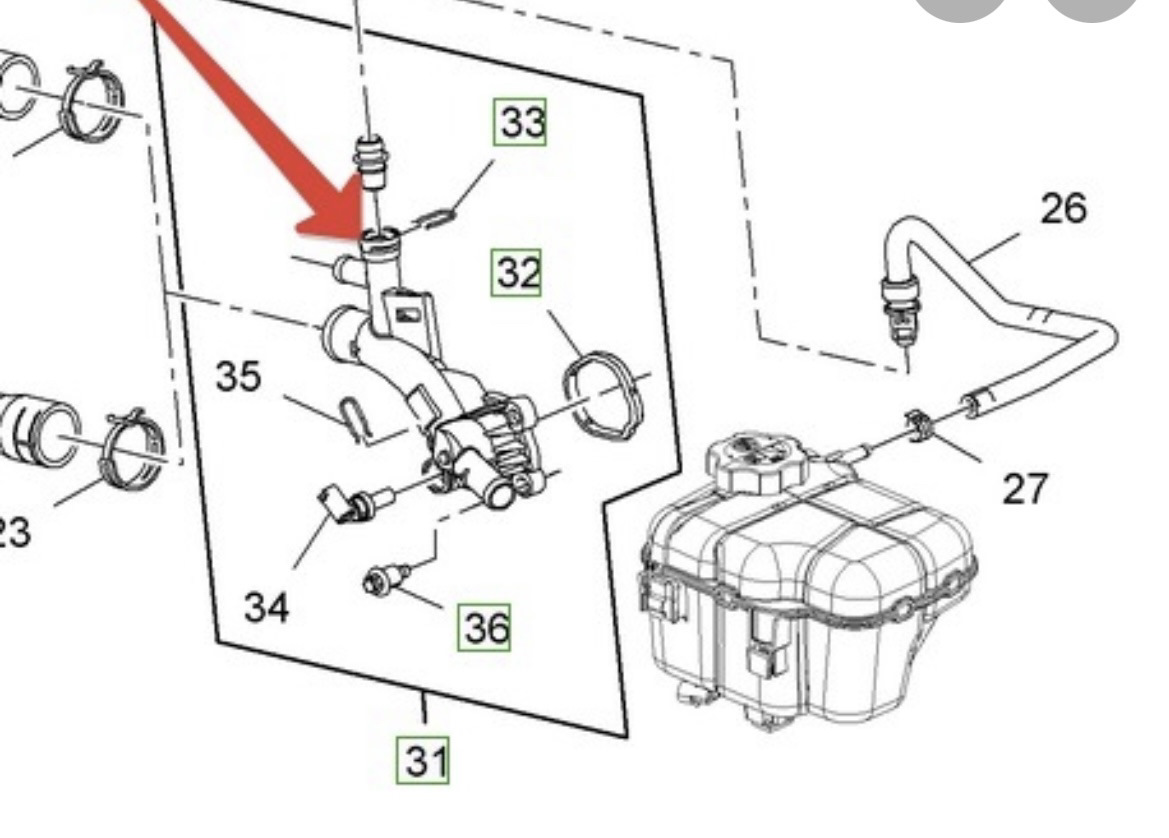 33
26
32
35
27
23
34
36
31