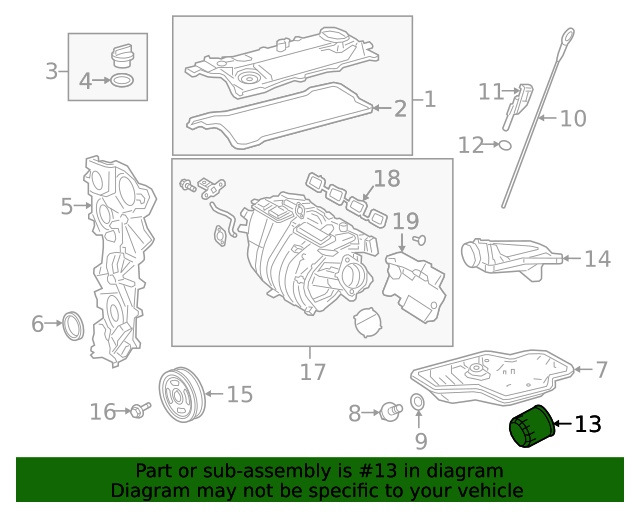 3
4
2
1
11
10
12
5
18
19
14
6
17
7
15
16
8
9
13

Part or sub-assembly is #13 in diagram
Diagram may not be specific to your vehicle