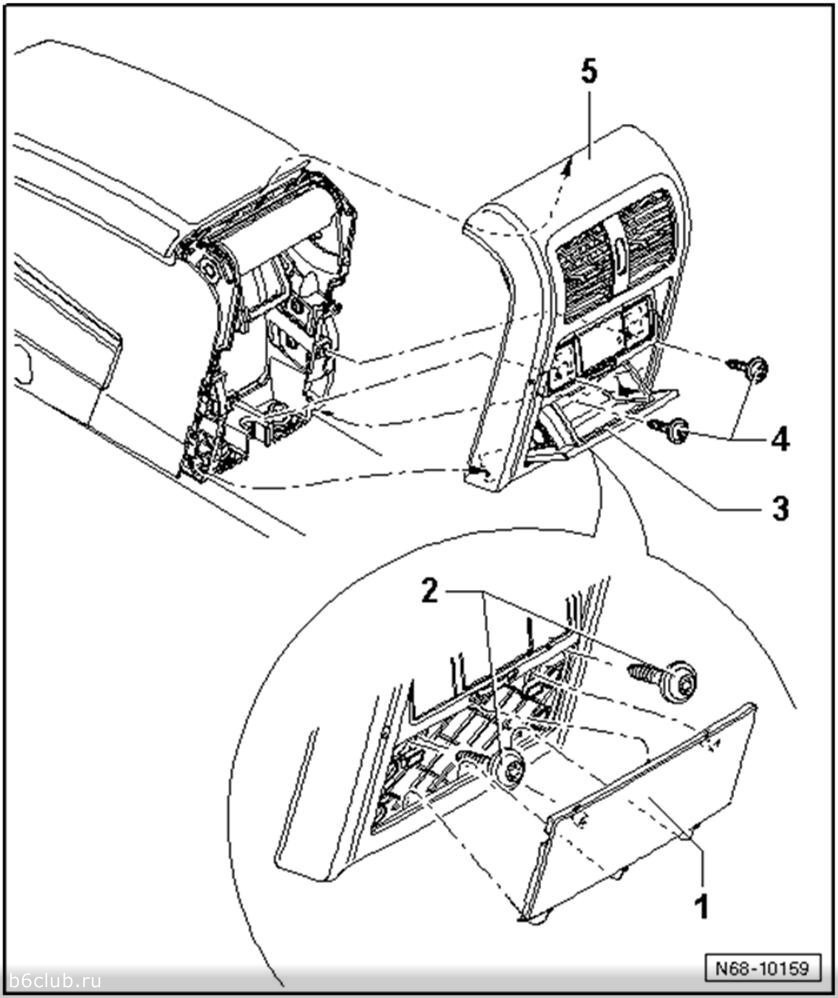 5
4
3
2
1
N68-10159
b6club.ru