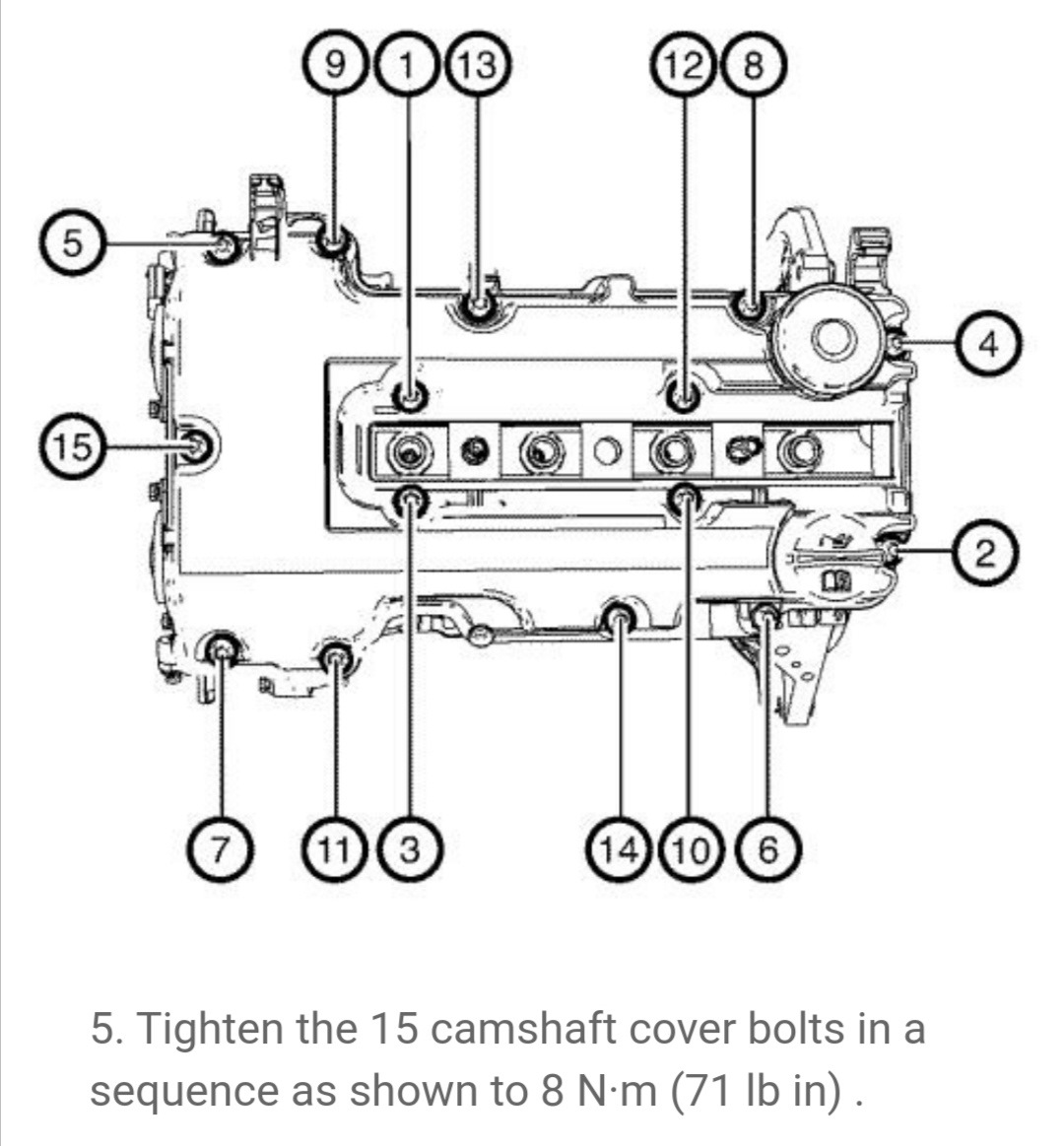 9 1 13 12 8

5

4

15

2

7 11 3 14 10 6

5. Tighten the 15 camshaft cover bolts in a sequence as shown to 8 N·m (71 lb in) .