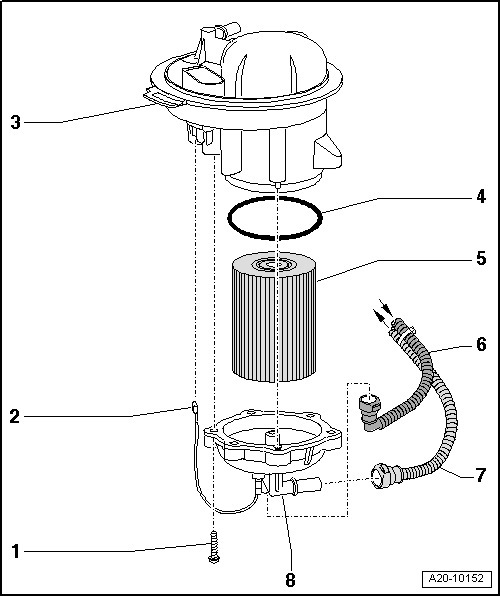 3
4
5
6
2
7
1
8
A20-10152