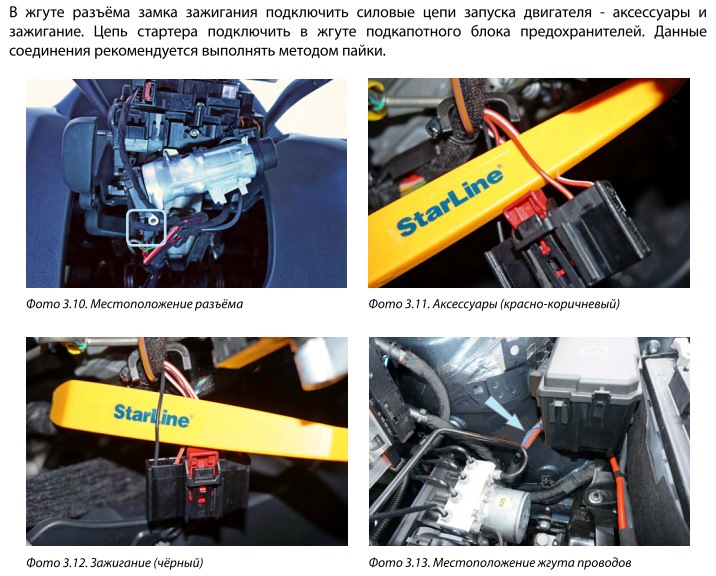 В жгуте разъёма замка зажигания подключить силовые цепи запуска двигателя - аксессуары и зажигание. Цепь стартера подключить в жгуте подкапотного блока предохранителей. Данные соединения рекомендуется выполнять методом пайки.

StarLine

Фото 3.10. Местоположение разъёма

Фото 3.11. Аксессуары (красно-коричневый)

StarLine

Фото 3.12. Зажигание (чёрный)

Фото 3.13. Местоположение жгута проводов