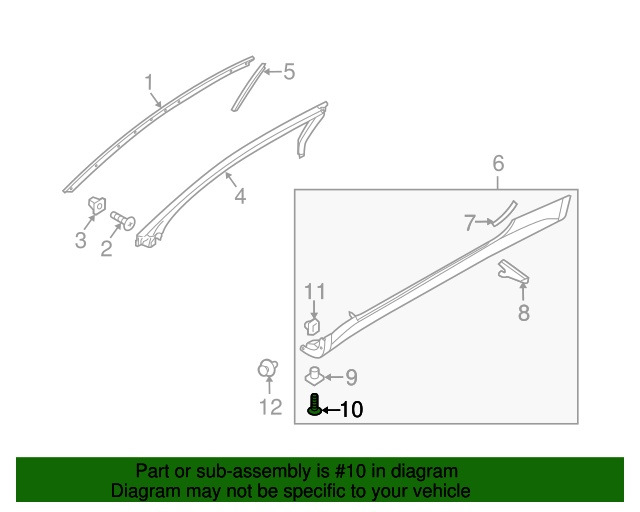 1
5
4
3
2
6
7
8
11
9
12
10

Part or sub-assembly is #10 in diagram
Diagram may not be specific to your vehicle