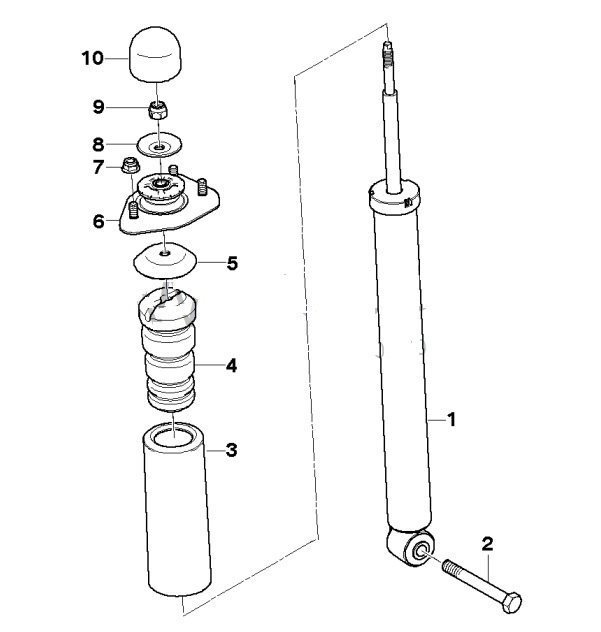 10
9
8
7
6
5
4
3
1
2