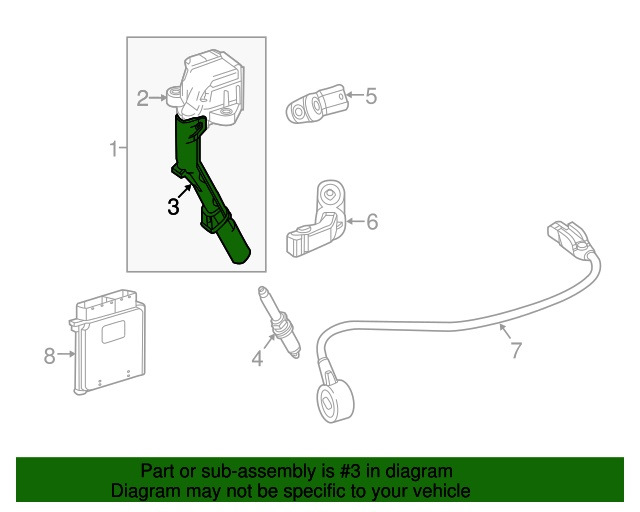 2
5
1
3
6
8
4
7

Part or sub-assembly is #3 in diagram
Diagram may not be specific to your vehicle