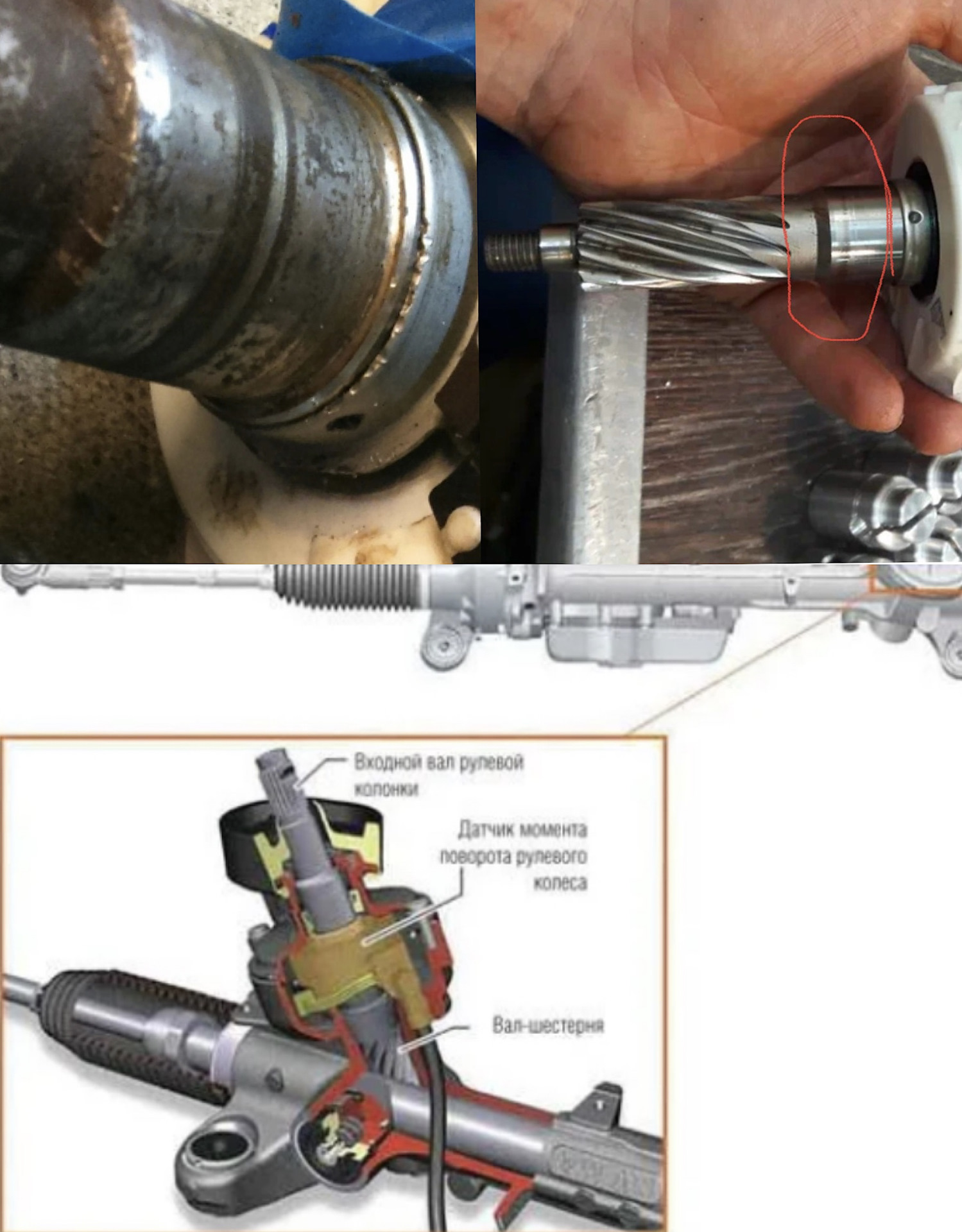 Входной вал рулевой колонки

Датчик момента поворота рулевого колеса

Вал-шестерня