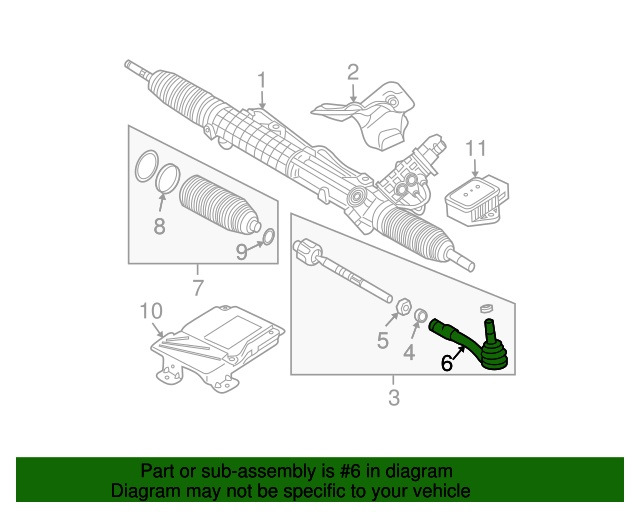 1
2
11
8
9
7
10
5
4
6
3

Part or sub-assembly is #6 in diagram
Diagram may not be specific to your vehicle