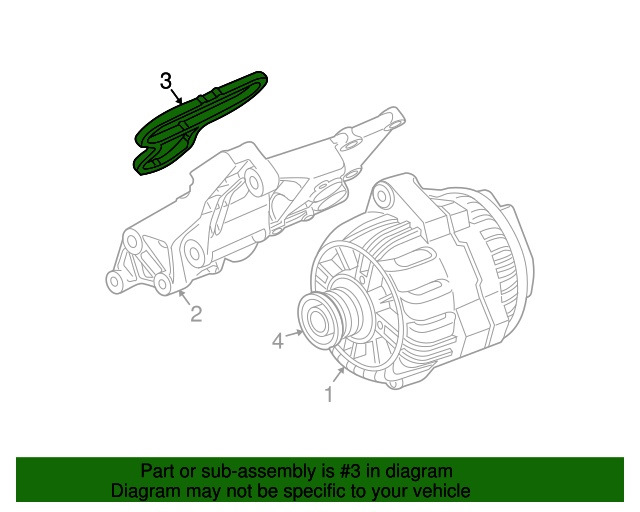 3
2
4
1

Part or sub-assembly is #3 in diagram
Diagram may not be specific to your vehicle