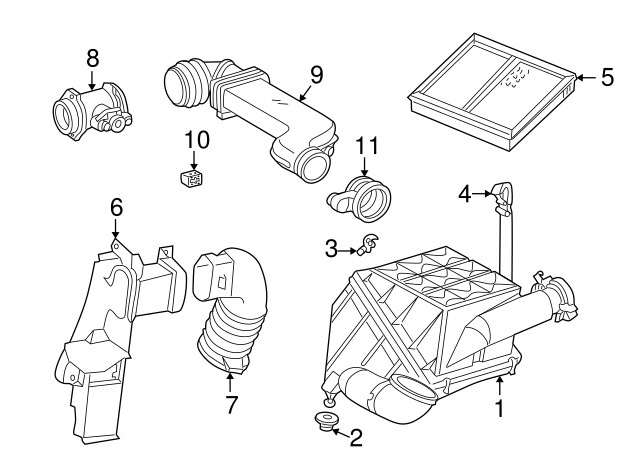 8
9
5
10
11
4
6
3
7
1
2