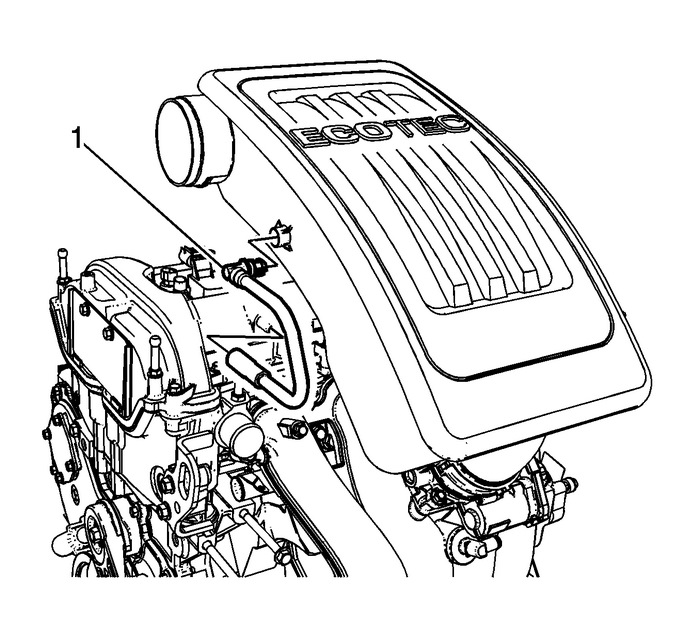 1

ECOTEC